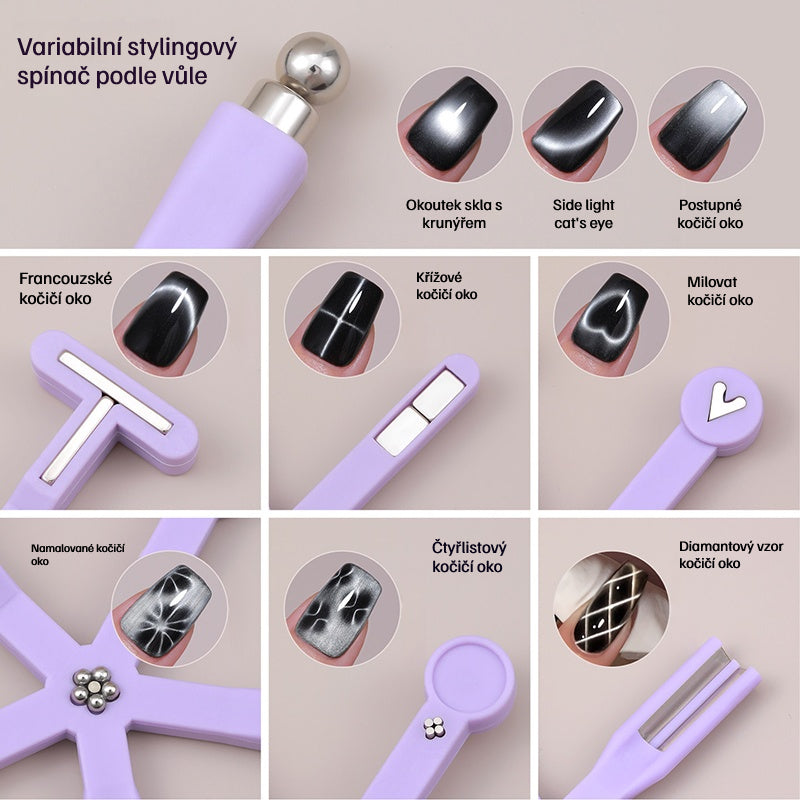 Variabilní stylingový spínač podle vůle

Okoutek skla s krunýřem

Side light cat's eye

Postupné kočičí oko

Francouzské kočičí oko

Křížové kočičí oko

Milovat kočičí oko

Namalované kočičí oko

Čtyřlistový kočičí oko

Diamantový vzor kočičí oko